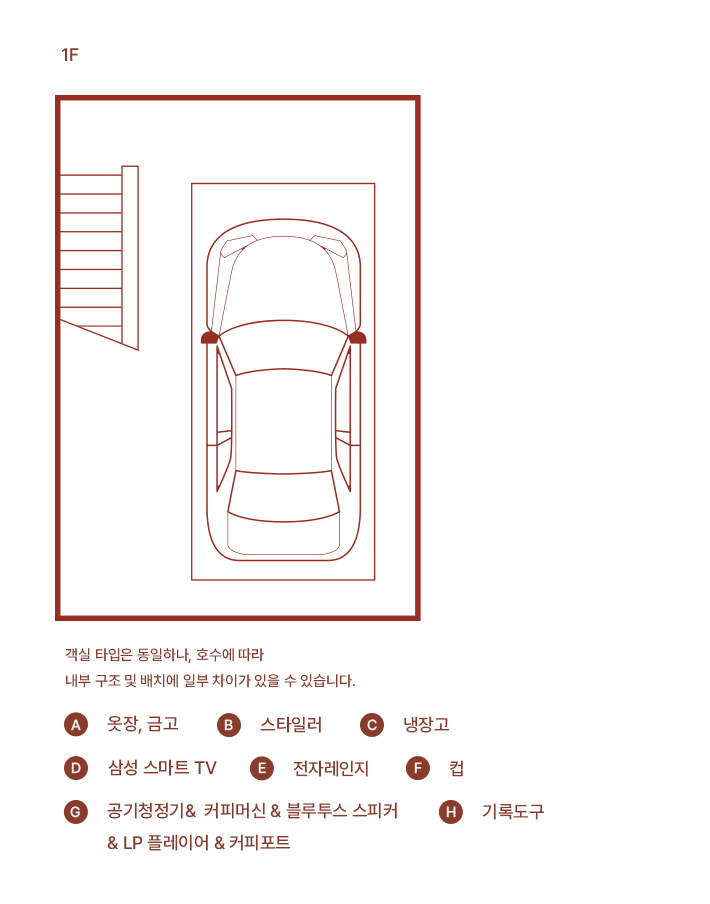 1F

객실 타입은 동일하나, 호수에 따라
내부 구조 및 배치에 일부 차이가 있을 수 있습니다.

A 옷장, 금고
B 스타일러
C 냉장고
D 삼성 스마트 TV
E 전자레인지
F 컵
G 공기청정기& 커피머신 & 블루투스 스피커 & LP 플레이어 & 커피포트
H 기록도구