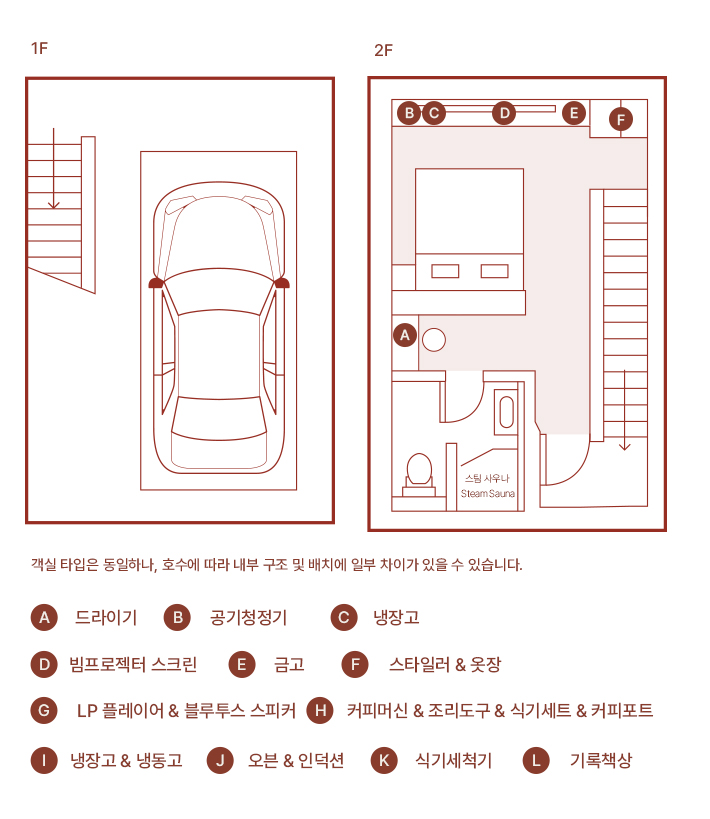 1F

2F

B C D E F

A

스팀 사우나
Steam Sauna

객실 타입은 동일하나, 호수에 따라 내부 구조 및 배치에 일부 차이가 있을 수 있습니다.

A 드라이기 B 공기청정기 C 냉장고

D 빔프로젝터 스크린 E 금고 F 스타일러 & 옷장

G LP 플레이어 & 블루투스 스피커 H 커피머신 & 조리도구 & 식기세트 & 커피포트

I 냉장고 & 냉동고 J 오븐 & 인덕션 K 식기세척기 L 기록책상