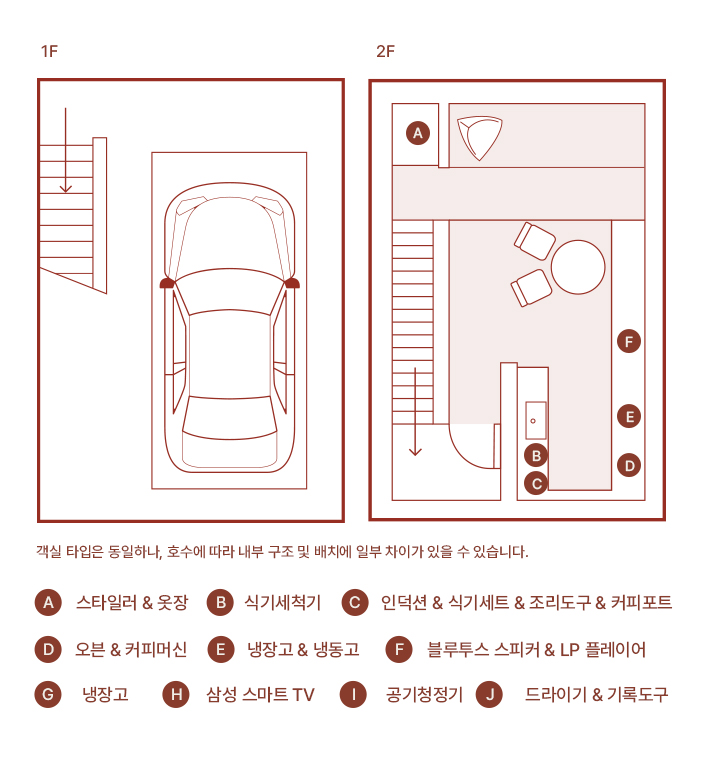 1F

2F

A

F

E

B

D

C

객실 타입은 동일하나, 호수에 따라 내부 구조 및 배치에 일부 차이가 있을 수 있습니다.

A 스타일러 & 옷장
B 식기세척기
C 인덕션 & 식기세트 & 조리도구 & 커피포트
D 오븐 & 커피머신
E 냉장고 & 냉동고
F 블루투스 스피커 & LP 플레이어
G 냉장고
H 삼성 스마트 TV
I 공기청정기
J 드라이기 & 기록도구