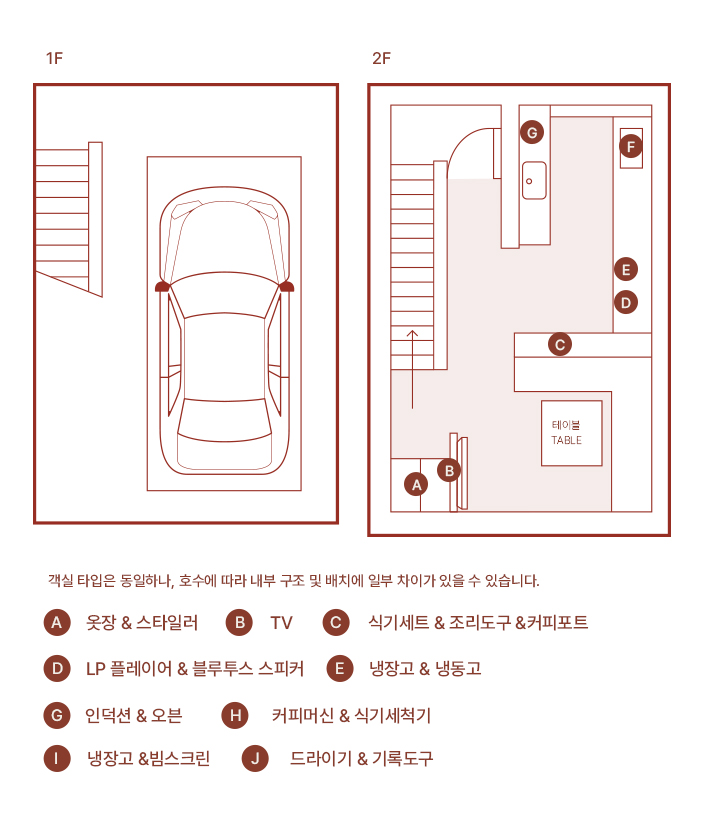 1F

2F

G

F

E

D

C

테이블
TABLE

B

A

객실 타입은 동일하나, 호수에 따라 내부 구조 및 배치에 일부 차이가 있을 수 있습니다.

A 옷장 & 스타일러 B TV C 식기세트 & 조리도구 &커피포트

D LP 플레이어 & 블루투스 스피커 E 냉장고 & 냉동고

G 인덕션 & 오븐 H 커피머신 & 식기세척기

I 냉장고 &빔스크린 J 드라이기 & 기록도구