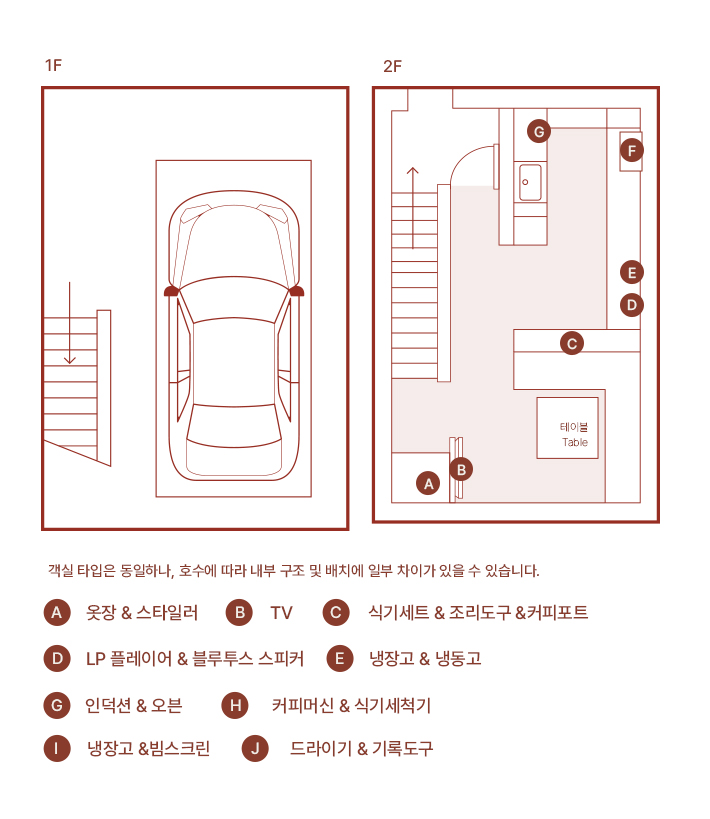 1F

2F

G
F
E
D
C
테이블
Table
B
A

객실 타입은 동일하나, 호수에 따라 내부 구조 및 배치에 일부 차이가 있을 수 있습니다.

A 옷장 & 스타일러
B TV
C 식기세트 & 조리도구 &커피포트
D LP 플레이어 & 블루투스 스피커
E 냉장고 & 냉동고
G 인덕션 & 오븐
H 커피머신 & 식기세척기
I 냉장고 &빔스크린
J 드라이기 & 기록도구